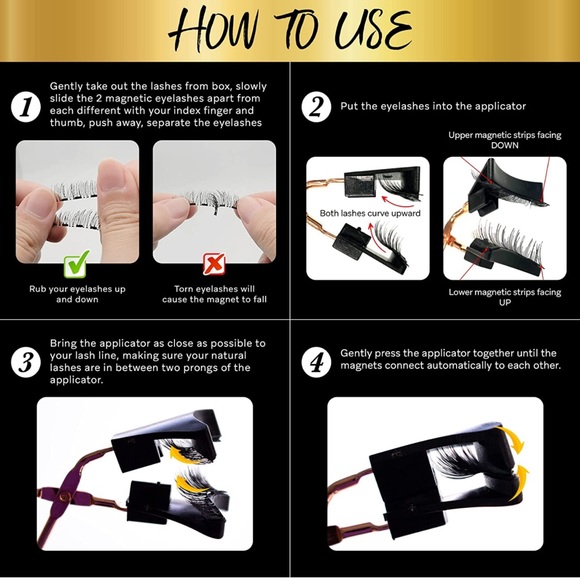 HOW TO USE

1 Gently take out the lashes from box, slowly slide the 2 magnetic eyelashes apart from each different with your index finger and thumb, push away, separate the eyelashes

Rub your eyelashes up and down

Torn eyelashes will cause the magnet to fall

2 Put the eyelashes into the applicator

Upper magnetic strips facing DOWN

Both lashes curve upward

Lower magnetic strips facing UP

3 Bring the applicator as close as possible to your lash line, making sure your natural lashes are in between two prongs of the applicator.

4 Gently press the applicator together until the magnets connect automatically to each other.